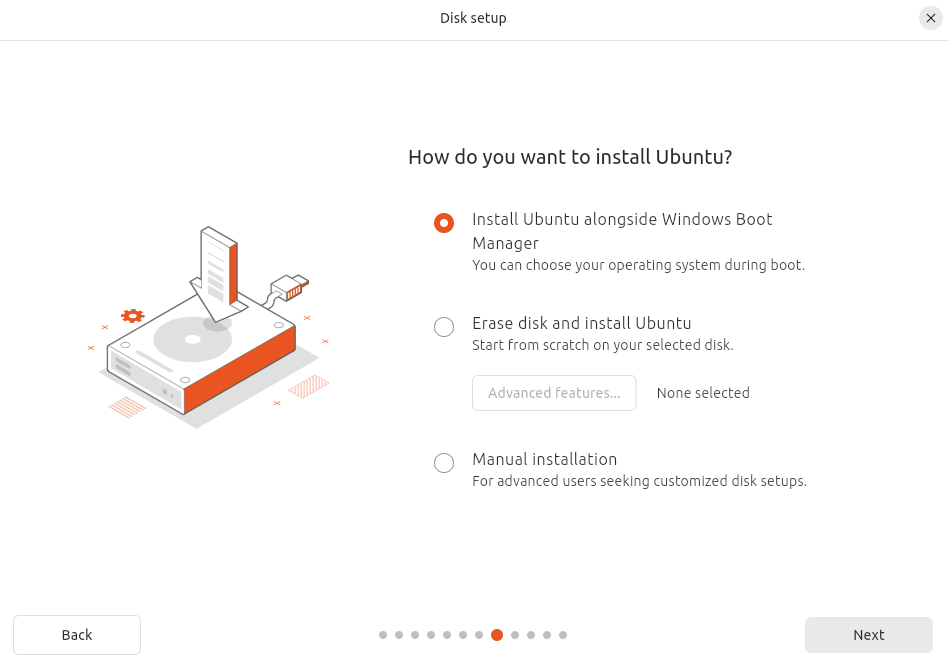 Disk setup

How do you want to install Ubuntu?

Install Ubuntu alongside Windows Boot Manager
You can choose your operating system during boot.

Erase disk and install Ubuntu
Start from scratch on your selected disk.

Advanced features... None selected

Manual installation
For advanced users seeking customized disk setups.

Back

Next