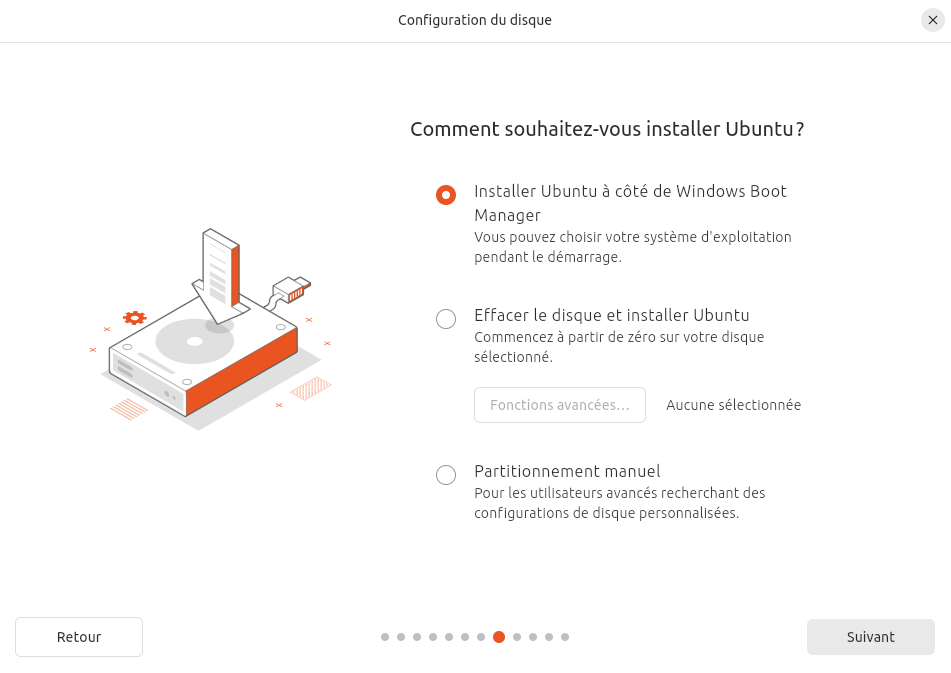 Configuration du disque

Comment souhaitez-vous installer Ubuntu ?

Installer Ubuntu à côté de Windows Boot Manager
Vous pouvez choisir votre système d'exploitation pendant le démarrage.

Effacer le disque et installer Ubuntu
Commencez à partir de zéro sur votre disque sélectionné.

Fonctions avancées... Aucune sélectionnée

Partitionnement manuel
Pour les utilisateurs avancés recherchant des configurations de disque personnalisées.

Retour

Suivant